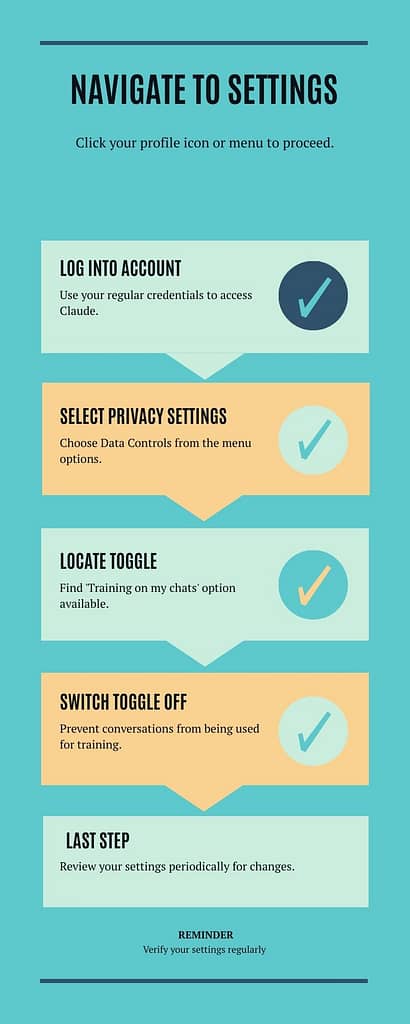 NAVIGATE TO SETTINGS

Click your profile icon or menu to proceed.

LOG INTO ACCOUNT

Use your regular credentials to access Claude.

SELECT PRIVACY SETTINGS

Choose Data Controls from the menu options.

LOCATE TOGGLE

Find 'Training on my chats' option available.

SWITCH TOGGLE OFF

Prevent conversations from being used for training.

LAST STEP

Review your settings periodically for changes.

REMINDER

Verify your settings regularly