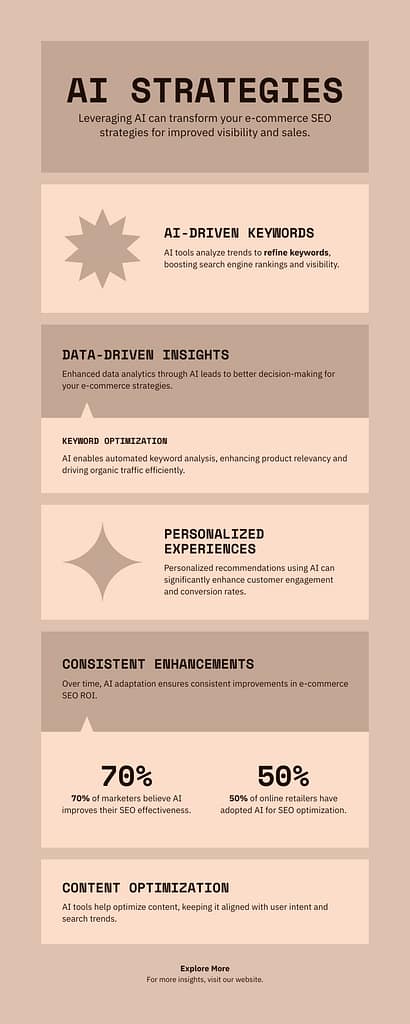 AI STRATEGIES

Leveraging AI can transform your e-commerce SEO strategies for improved visibility and sales.

AI-DRIVEN KEYWORDS

AI tools analyze trends to refine keywords, boosting search engine rankings and visibility.

DATA-DRIVEN INSIGHTS

Enhanced data analytics through AI leads to better decision-making for your e-commerce strategies.

KEYWORD OPTIMIZATION

AI enables automated keyword analysis, enhancing product relevancy and driving organic traffic efficiently.

PERSONALIZED EXPERIENCES

Personalized recommendations using AI can significantly enhance customer engagement and conversion rates.

CONSISTENT ENHANCEMENTS

Over time, AI adaptation ensures consistent improvements in e-commerce SEO ROI.

70%

70% of marketers believe AI improves their SEO effectiveness.

50%

50% of online retailers have adopted AI for SEO optimization.

CONTENT OPTIMIZATION

AI tools help optimize content, keeping it aligned with user intent and search trends.

Explore More

For more insights, visit our website.