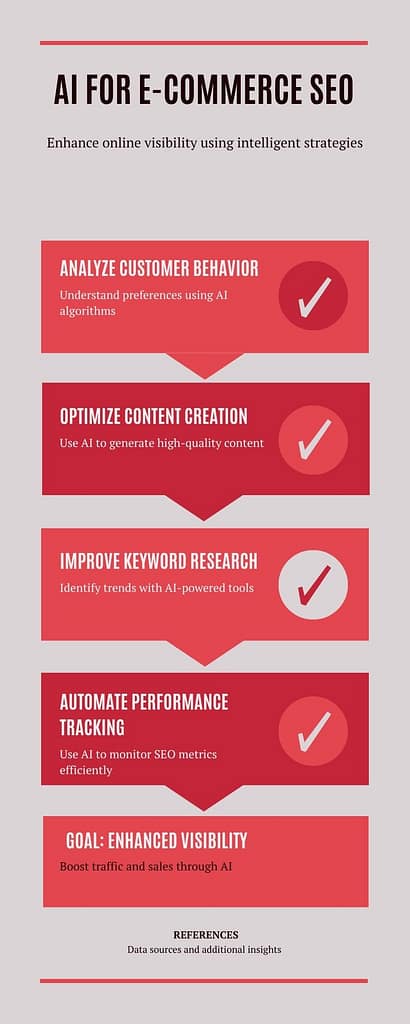 AI FOR E-COMMERCE SEO

Enhance online visibility using intelligent strategies

ANALYZE CUSTOMER BEHAVIOR

Understand preferences using AI algorithms

OPTIMIZE CONTENT CREATION

Use AI to generate high-quality content

IMPROVE KEYWORD RESEARCH

Identify trends with AI-powered tools

AUTOMATE PERFORMANCE TRACKING

Use AI to monitor SEO metrics efficiently

GOAL: ENHANCED VISIBILITY

Boost traffic and sales through AI

REFERENCES

Data sources and additional insights